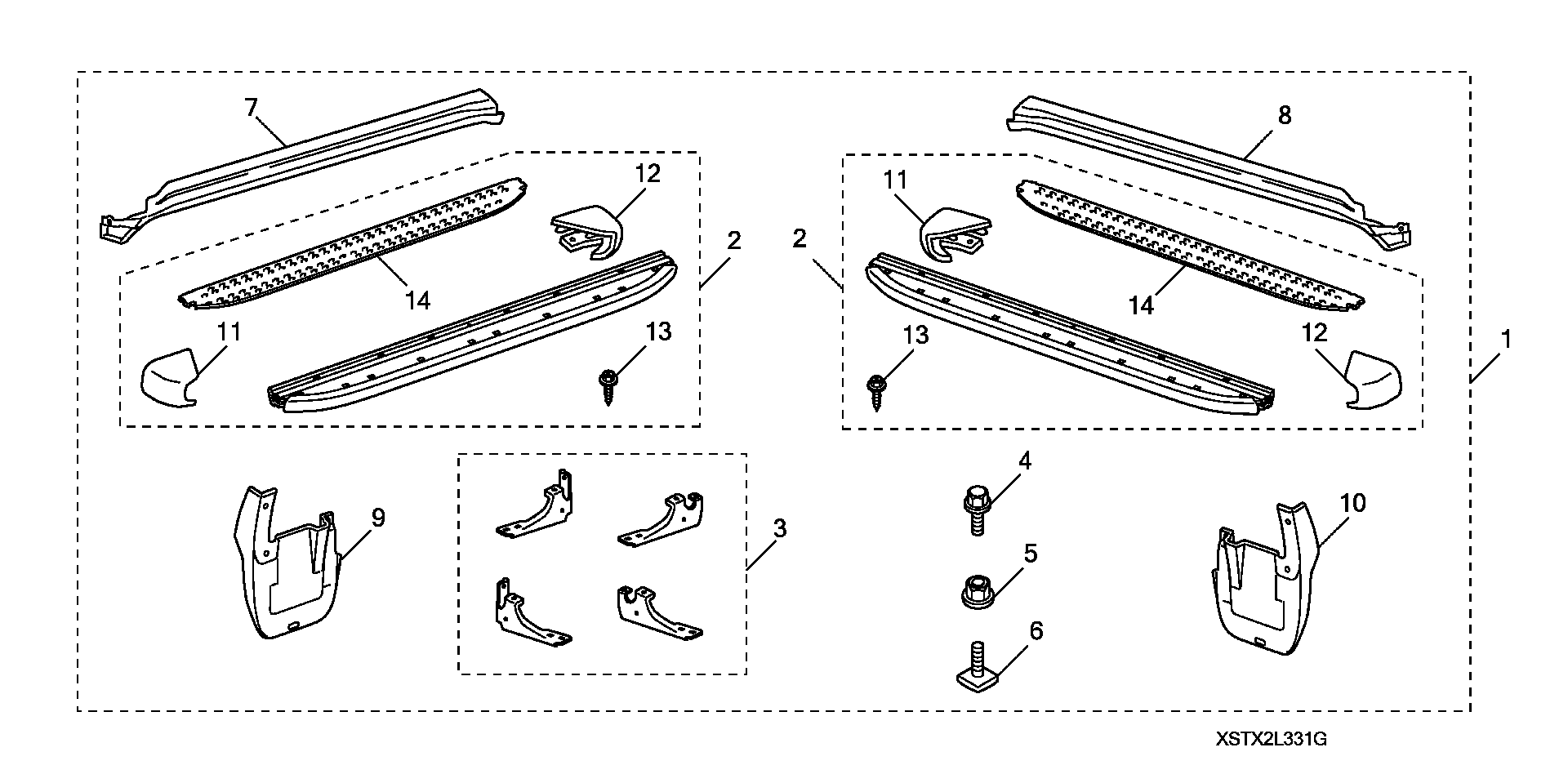 7
8
12
11
2
2
14
14
11
13
13
12
1
4
9
3
10
5
6
XSTX2L331G