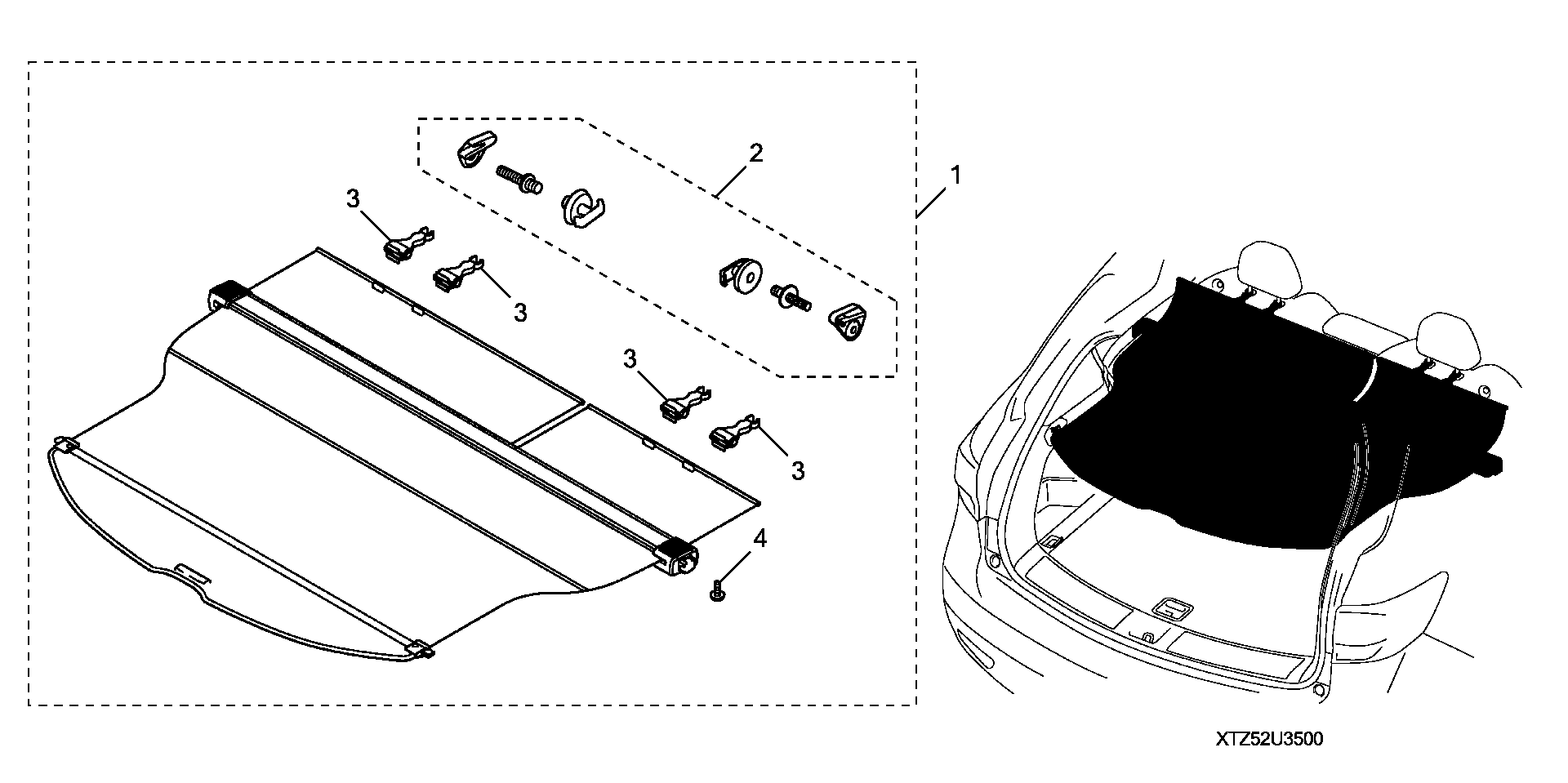 2
1
3
3
3
3
4
XTZ52U3500