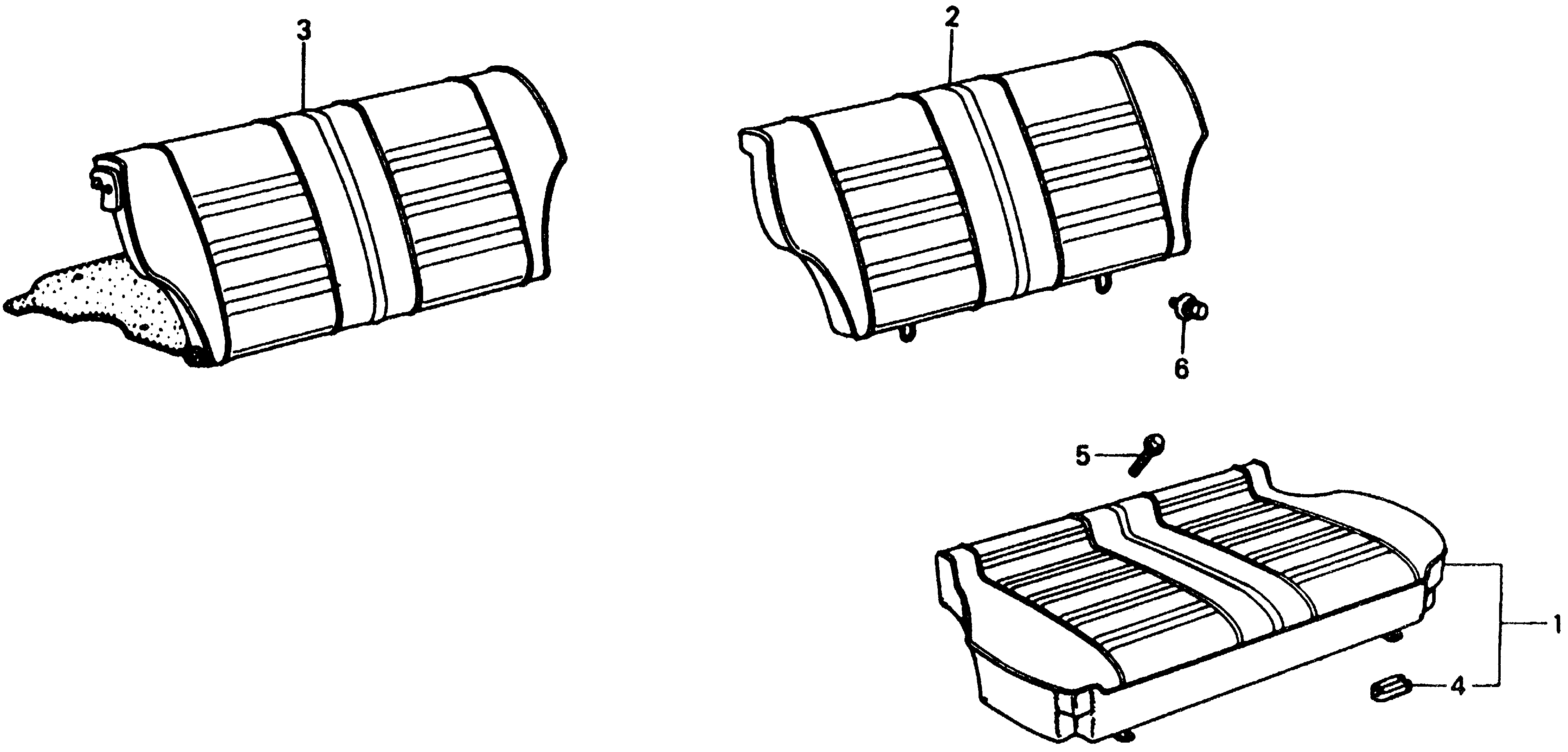 3
2
6
5
1
4