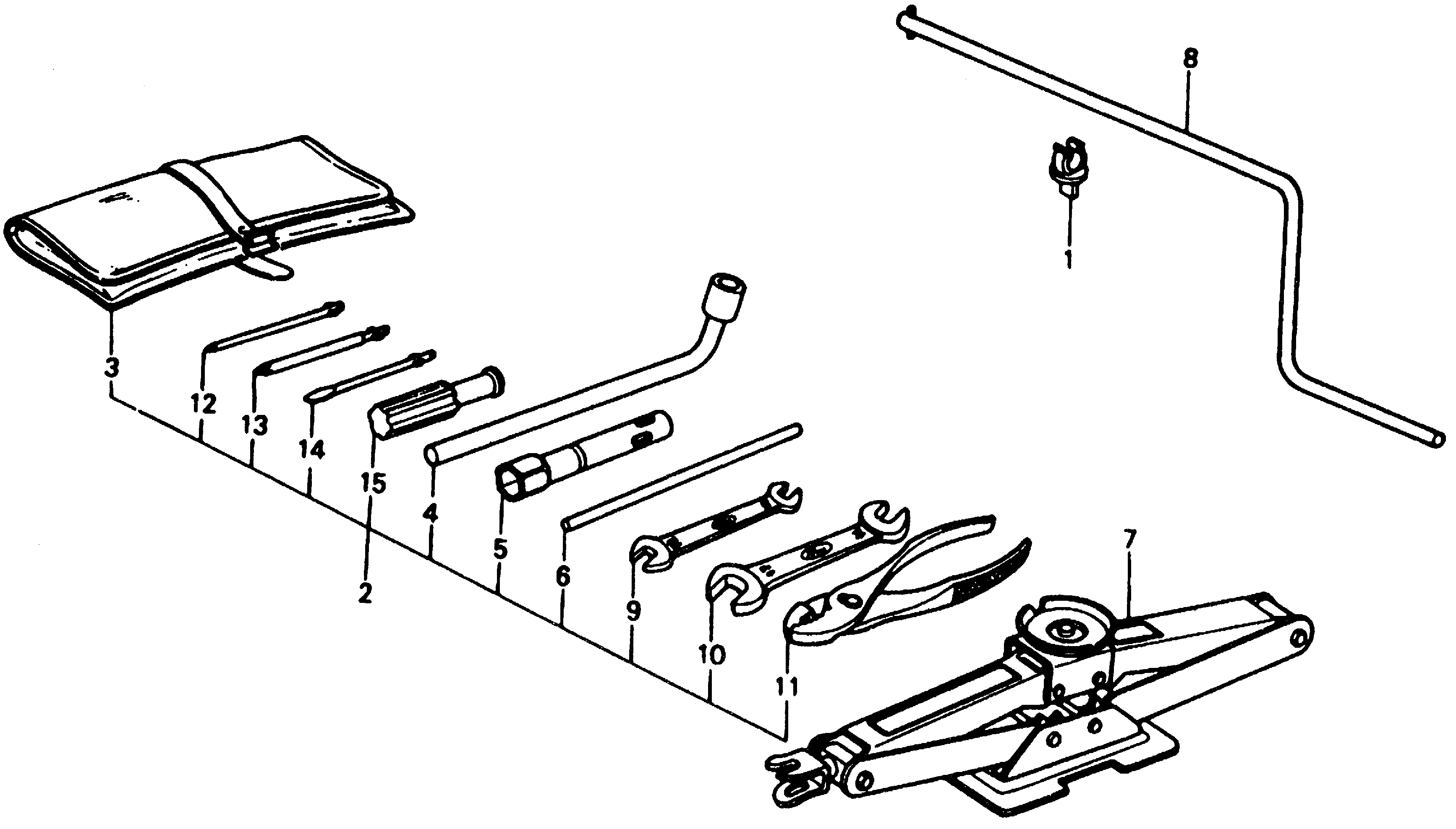 8
1
3
12
13
14
15
2
4
5
6
9
10
11
7