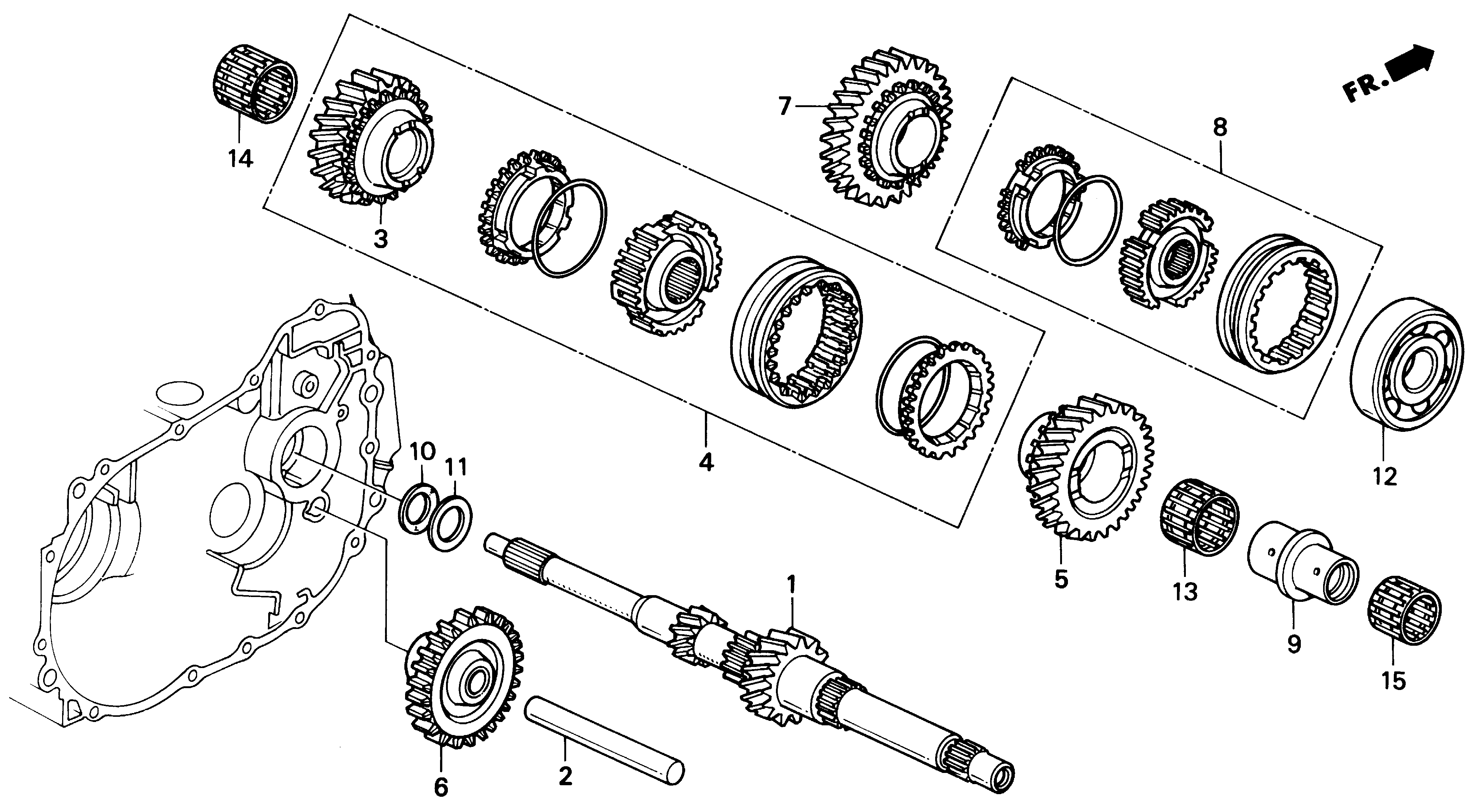 FR.

14

3

7

8

4

10

11

12

5

13

9

15

1

6

2