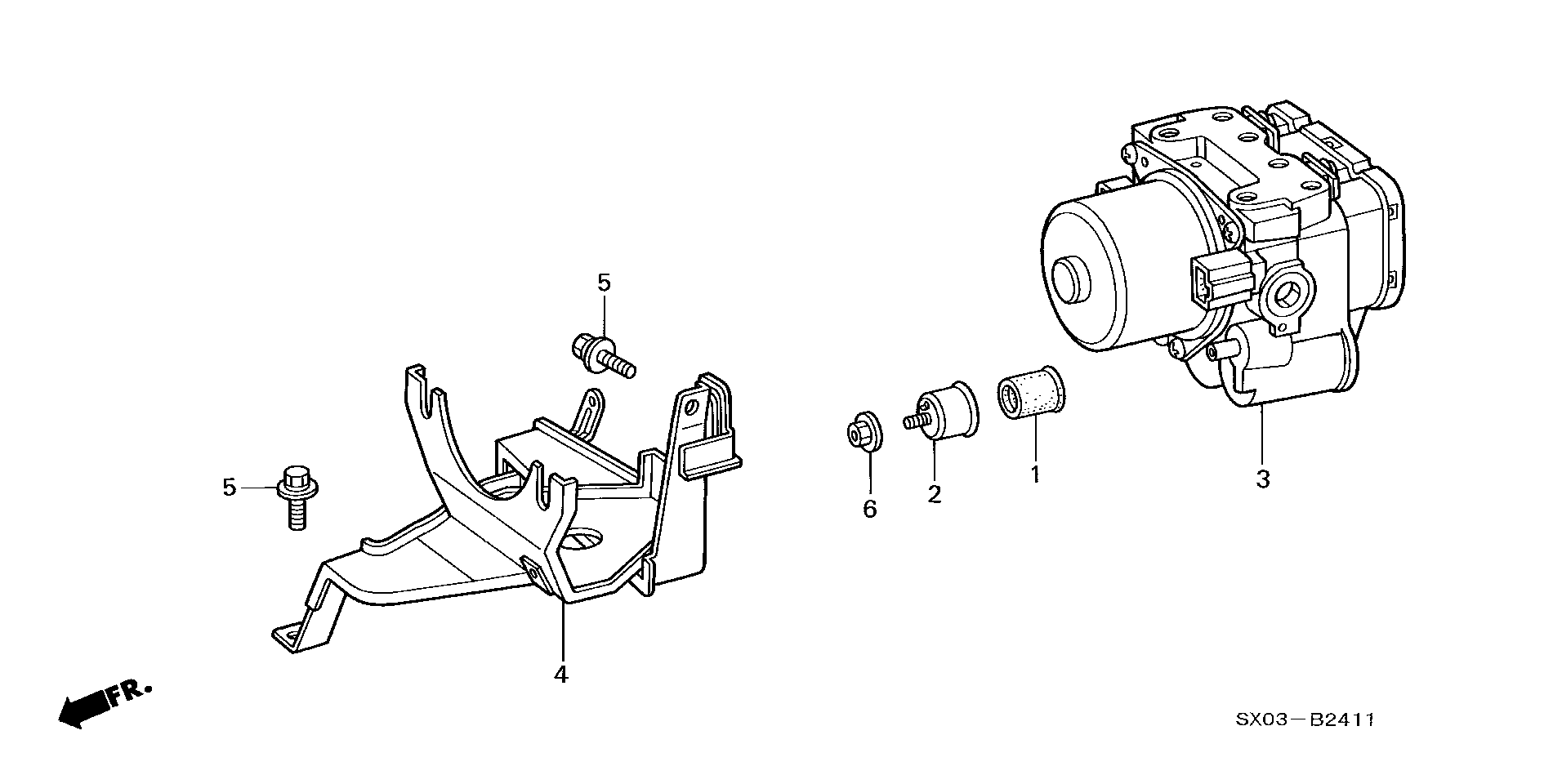 5

5

6

2

1

3

4

FR.

SX03－B2411