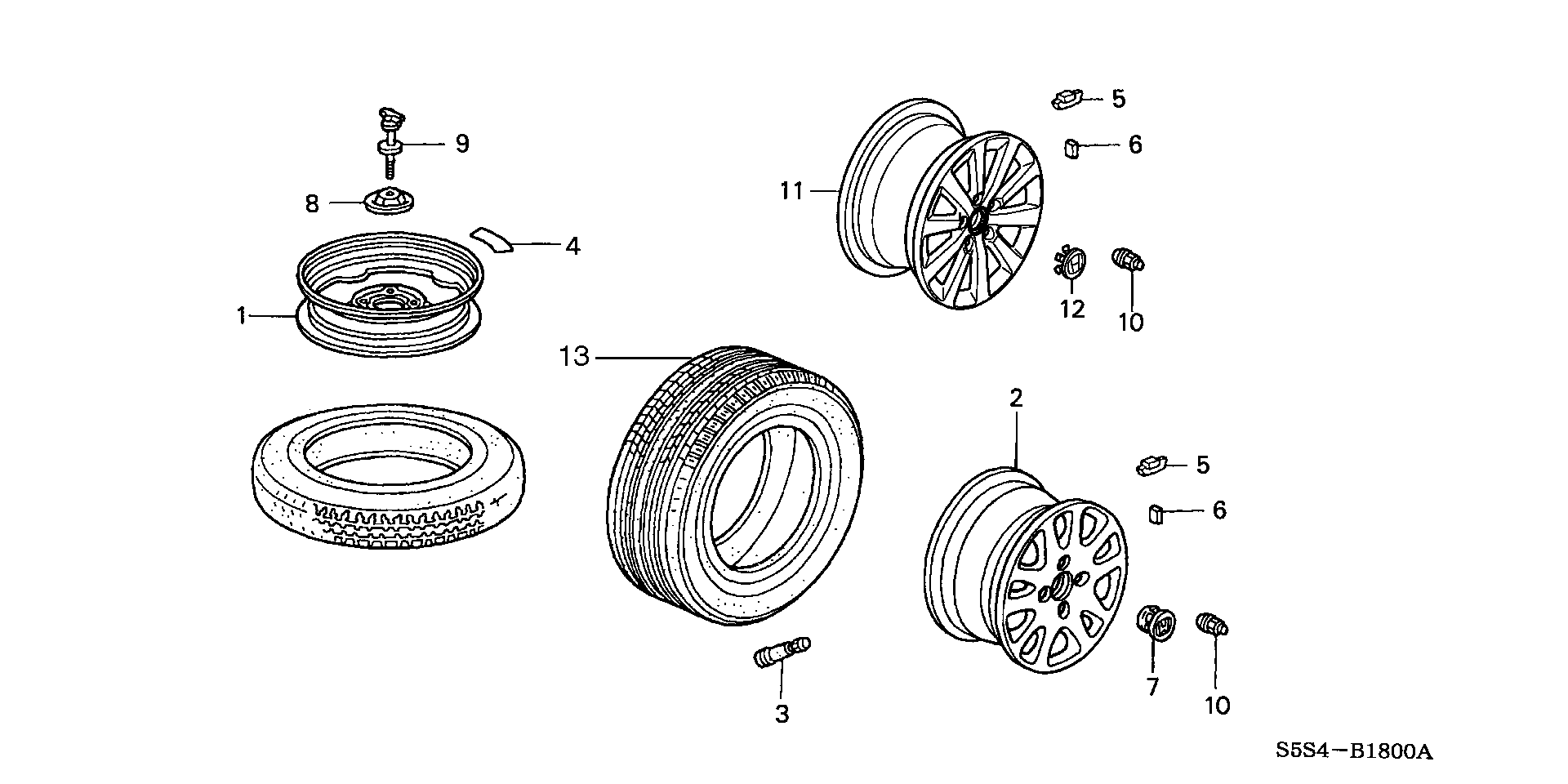 9
8
4
1
5
6
11
12
10
13
2
5
6
7
10
3
S5S4－B1800A