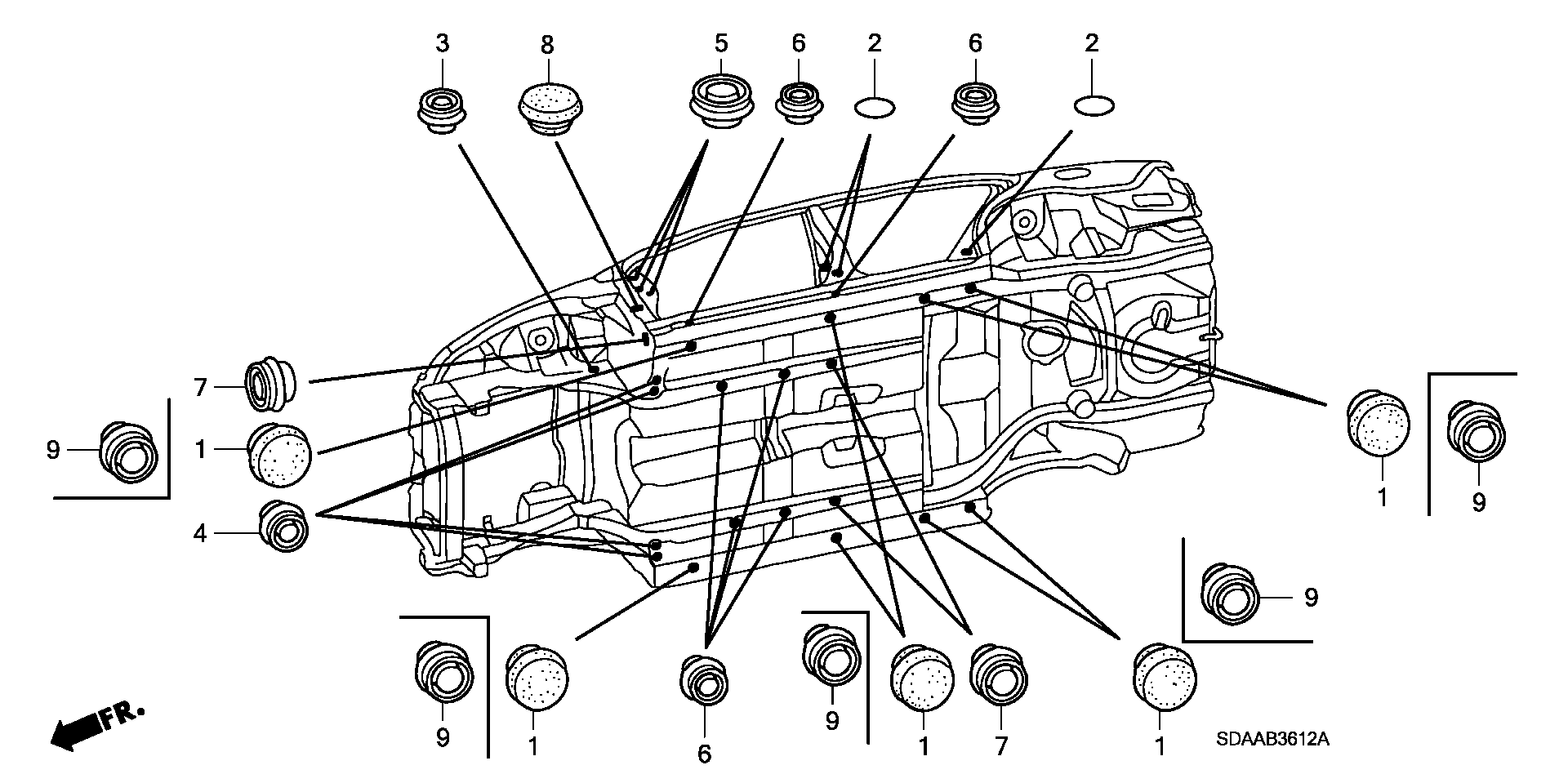 3
8
5
6
2
6
2
7
9
1
4
1
9
9
9
1
6
9
1
7
1
FR.
SDAAB3612A