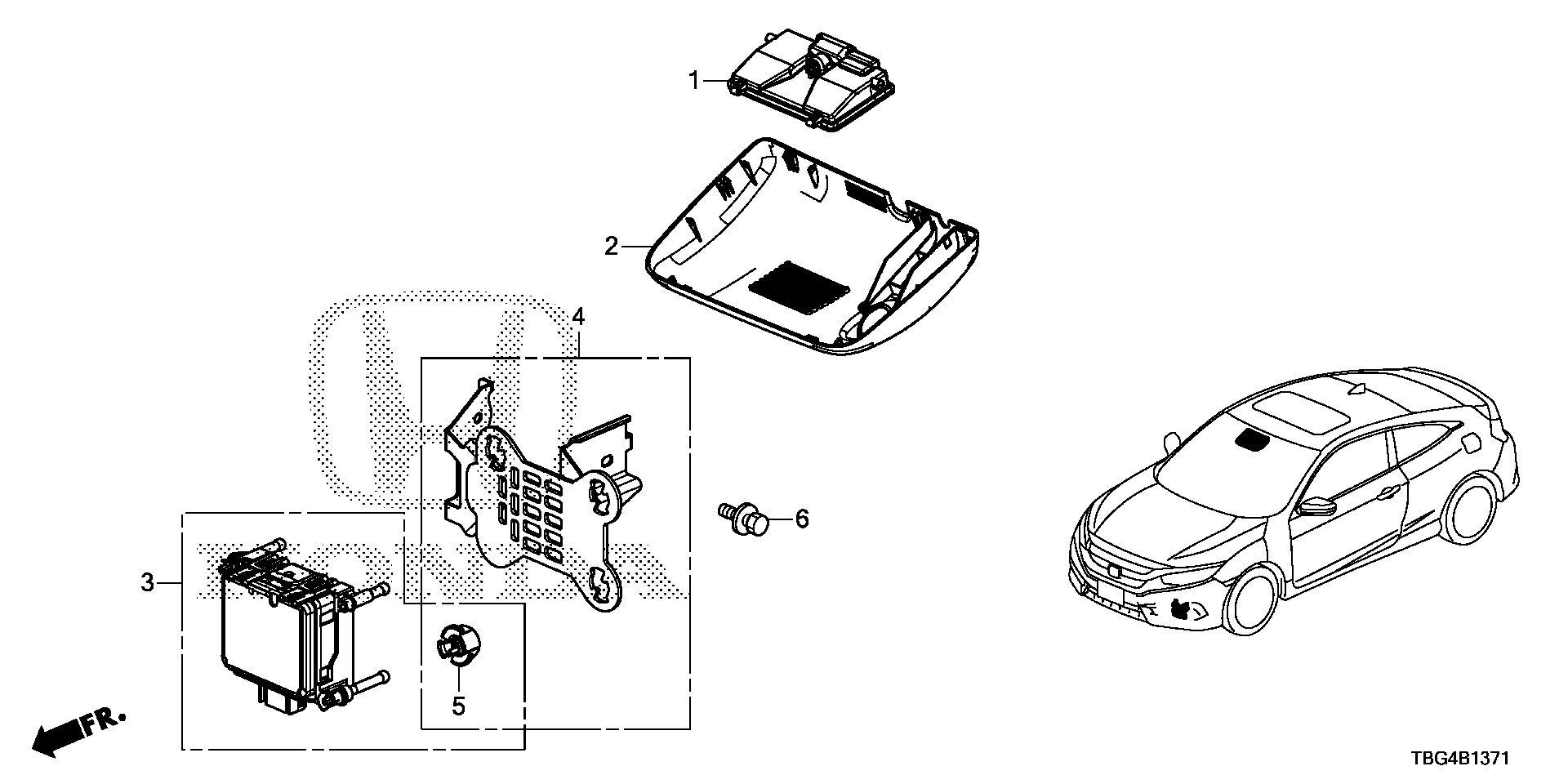 1

2

4

6

3

5

FR.

TBG4B1371