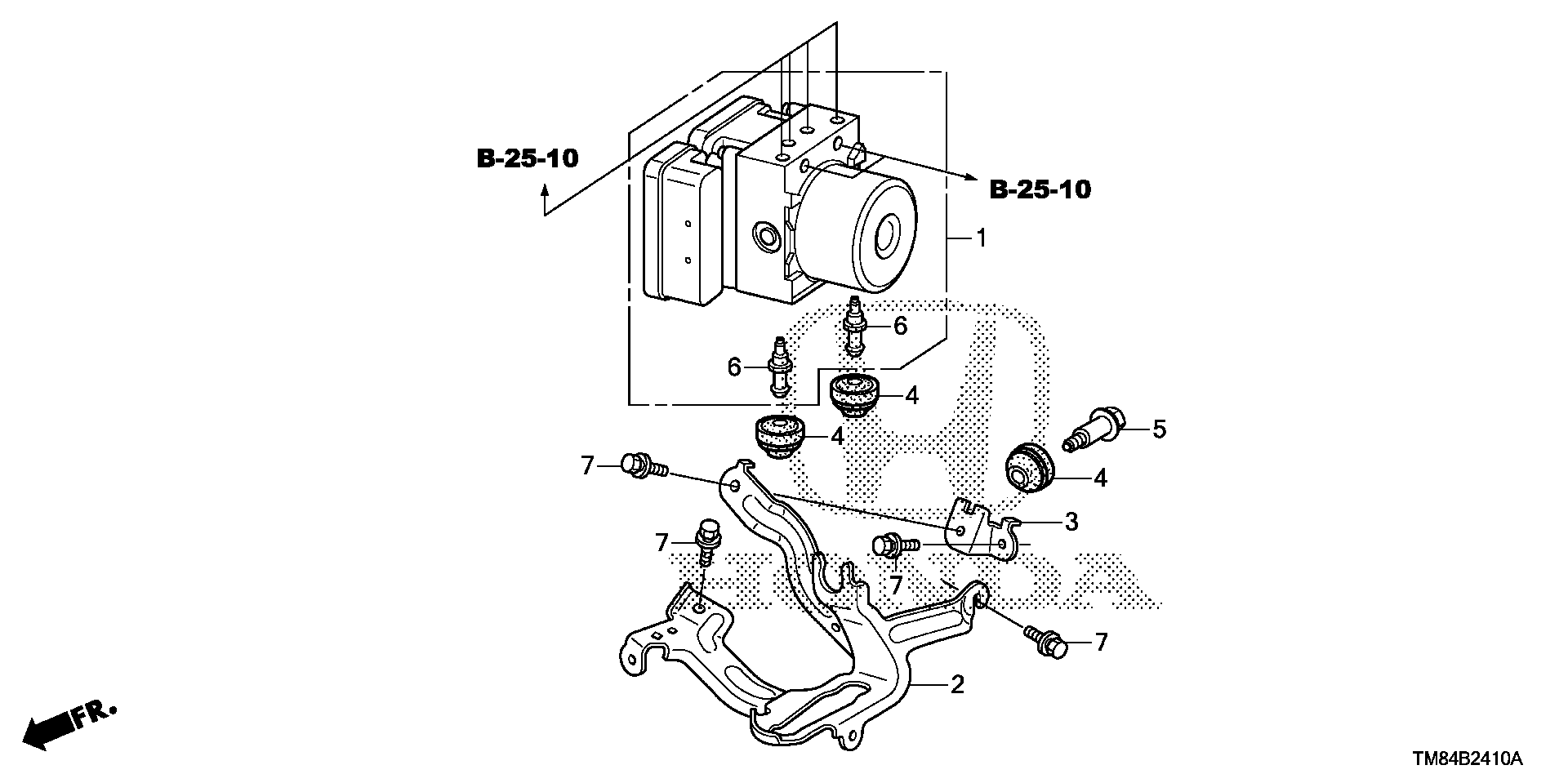 B-25-10

B-25-10

1

6

6

4

4

5

4

7

3

7

7

7

2

FR.

TM84B2410A