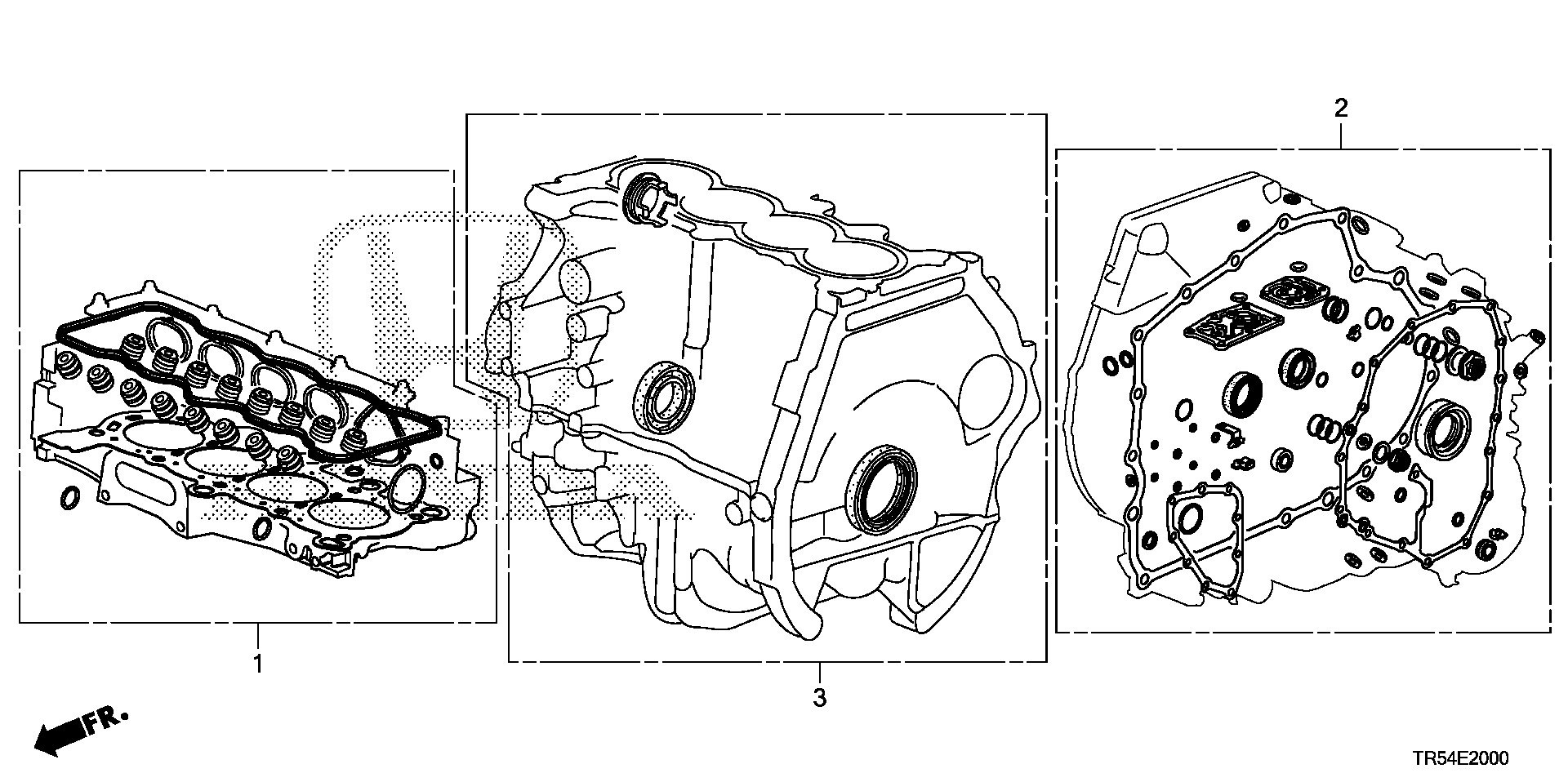 2

1

3

FR.

TR54E2000